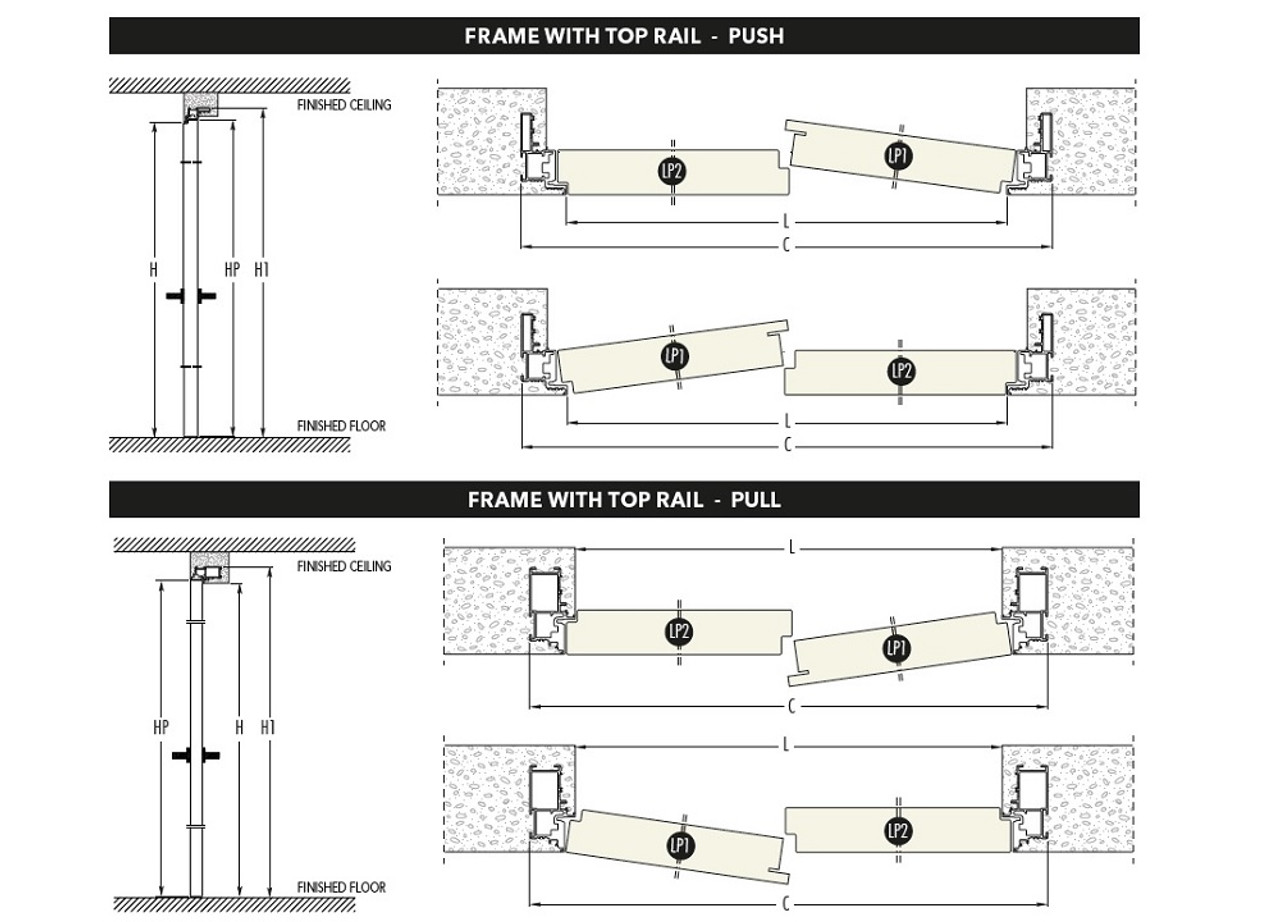 FRAME WITH TOP RAIL - PUSH

FINISHED CEILING

H

HP

H1

FINISHED FLOOR

LP2

LP1

L

C

LP1

LP2

L

C

FRAME WITH TOP RAIL - PULL

FINISHED CEILING

HP

H

H1

FINISHED FLOOR

L

LP2

LP1

C

L

LP1

LP2

C