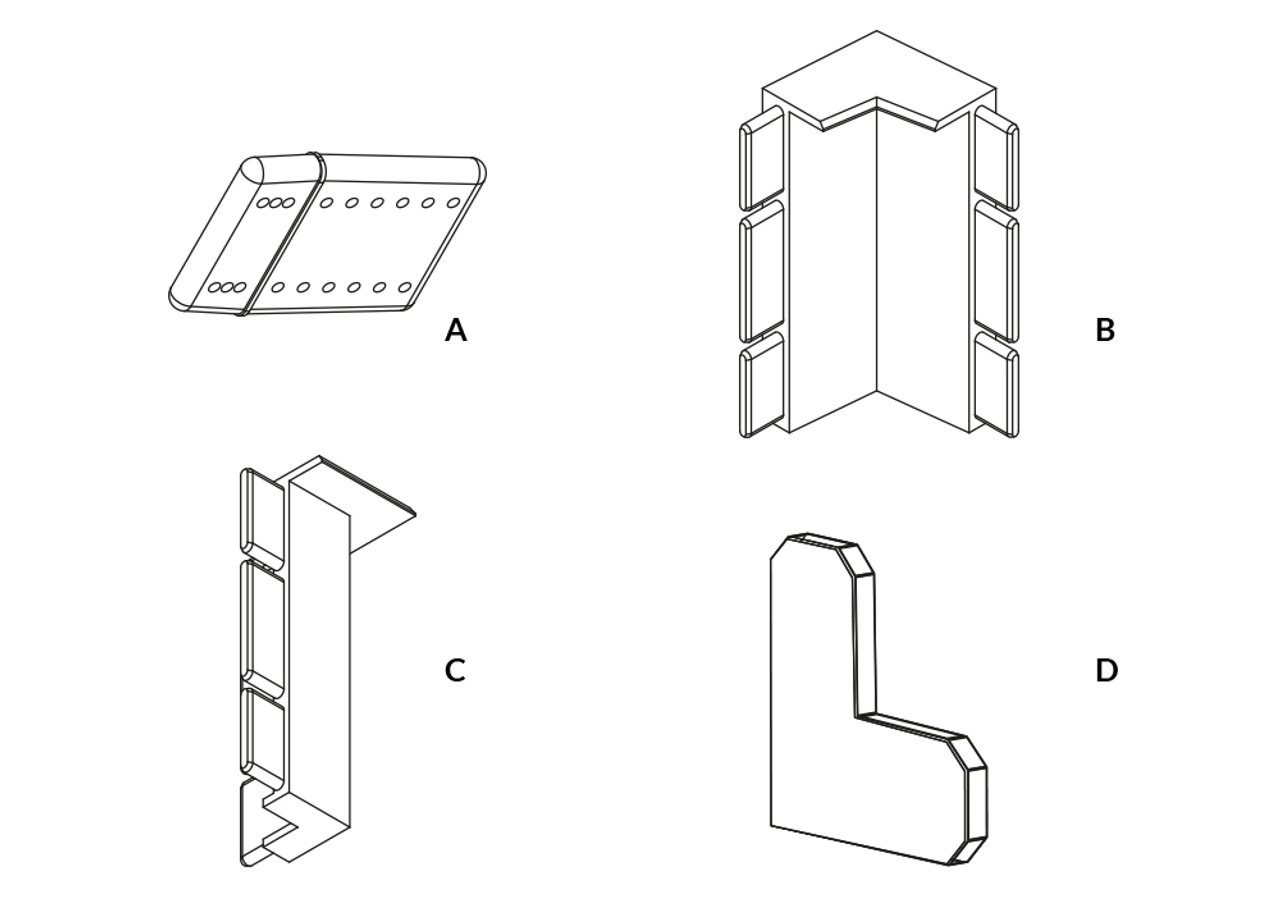 A

B

C

D