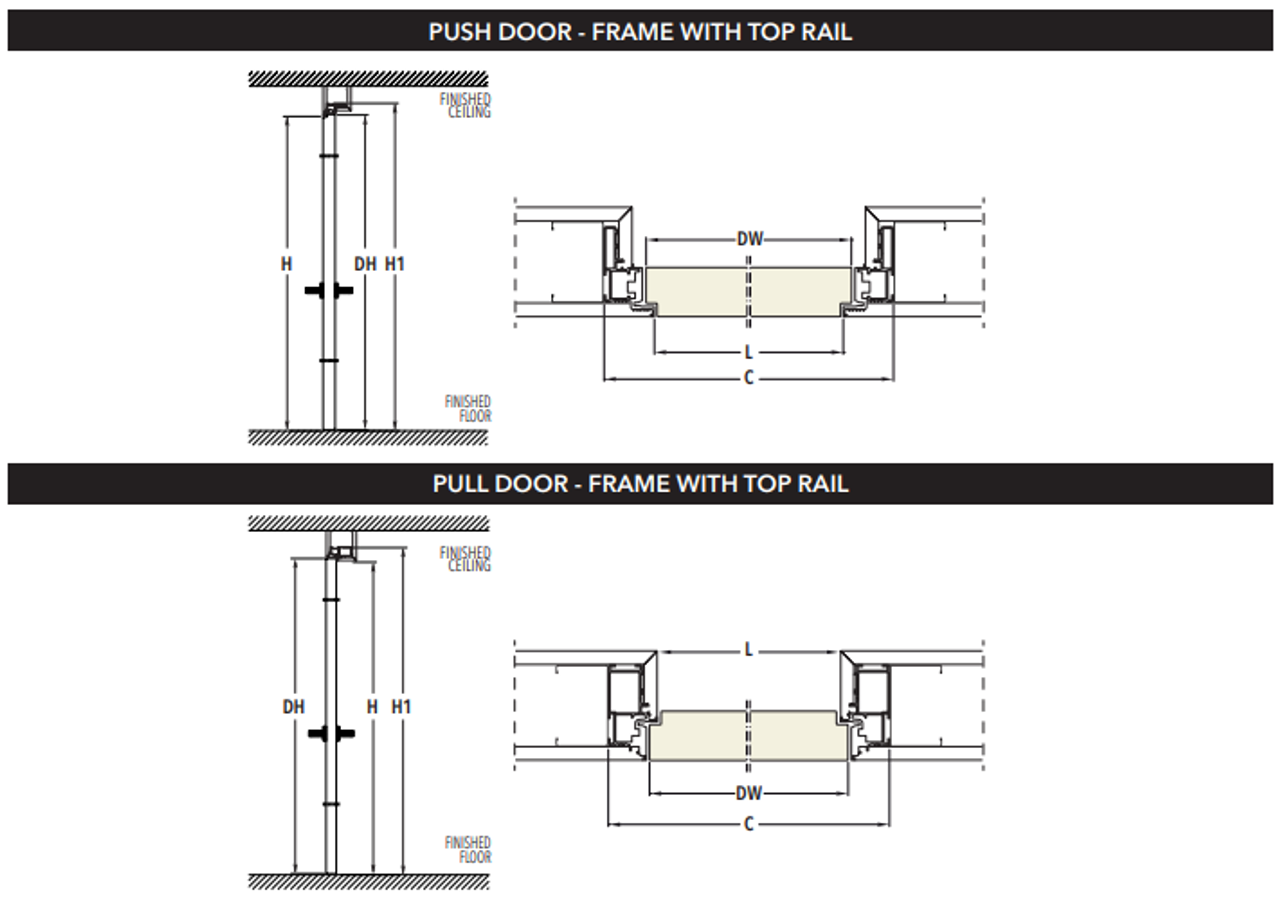 PUSH DOOR - FRAME WITH TOP RAIL

FINISHED CEILING

H DH H1

FINISHED FLOOR

DW

L

C

PULL DOOR - FRAME WITH TOP RAIL

FINISHED CEILING

DH H H1

FINISHED FLOOR

L

DW

C